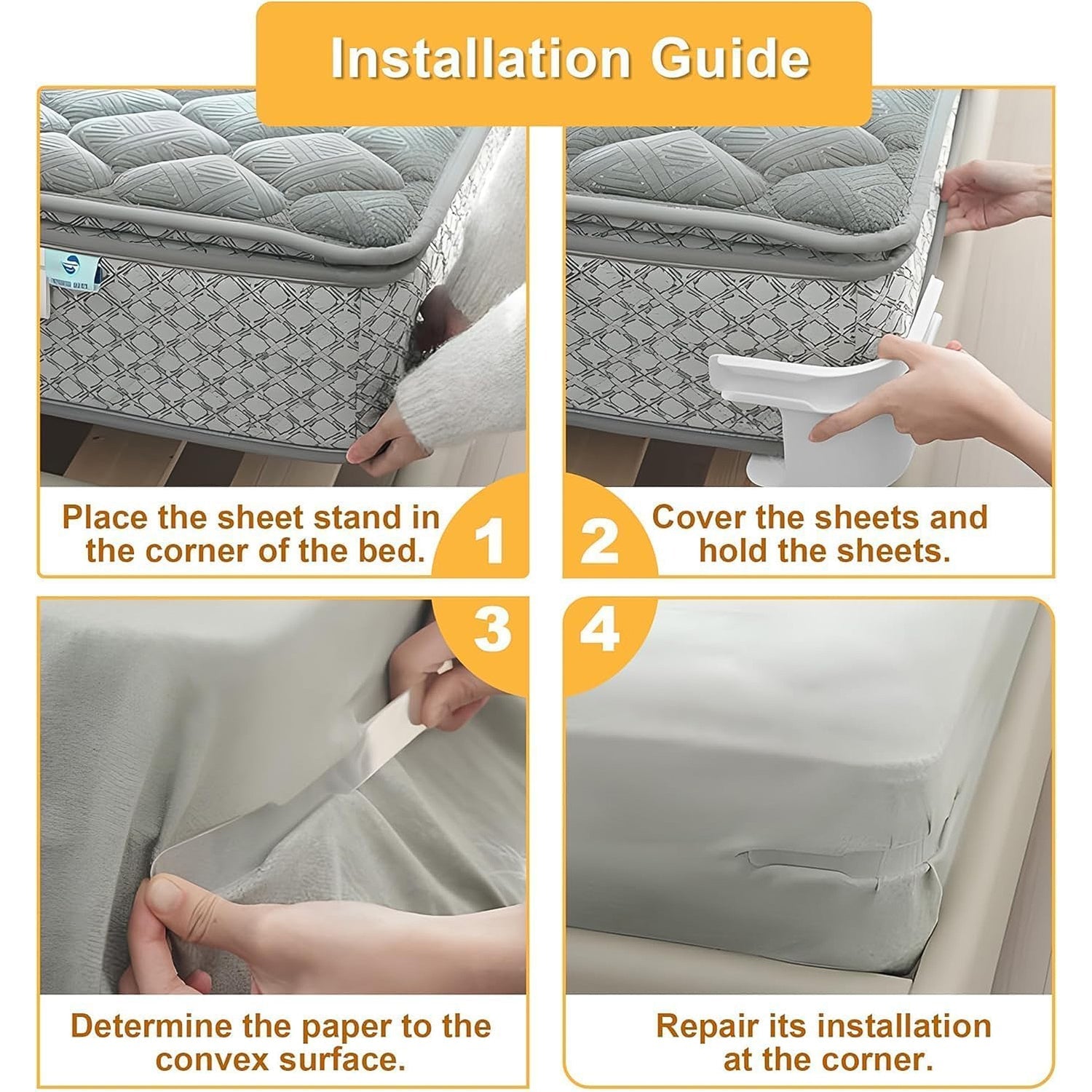 Installation Guide

Place the sheet stand in the corner of the bed.

1

2

Cover the sheets and hold the sheets.

3

4

Determine the paper to the convex surface.

Repair its installation at the corner.